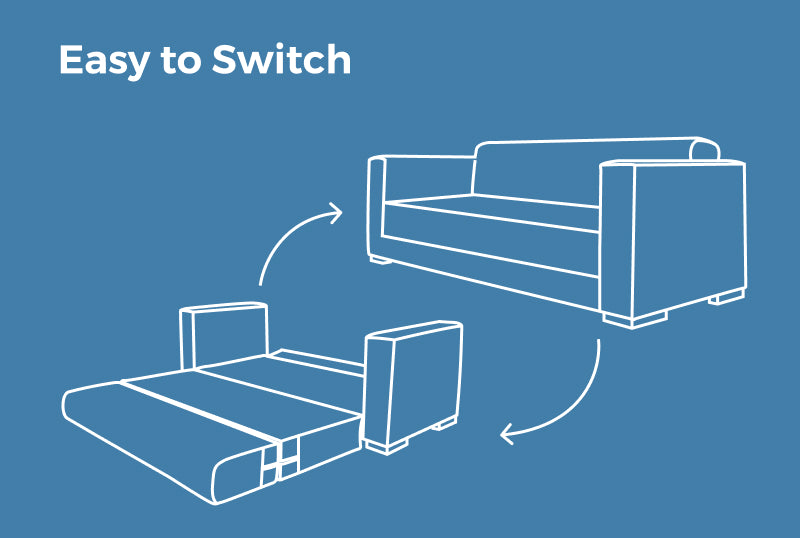 Easy to Switch