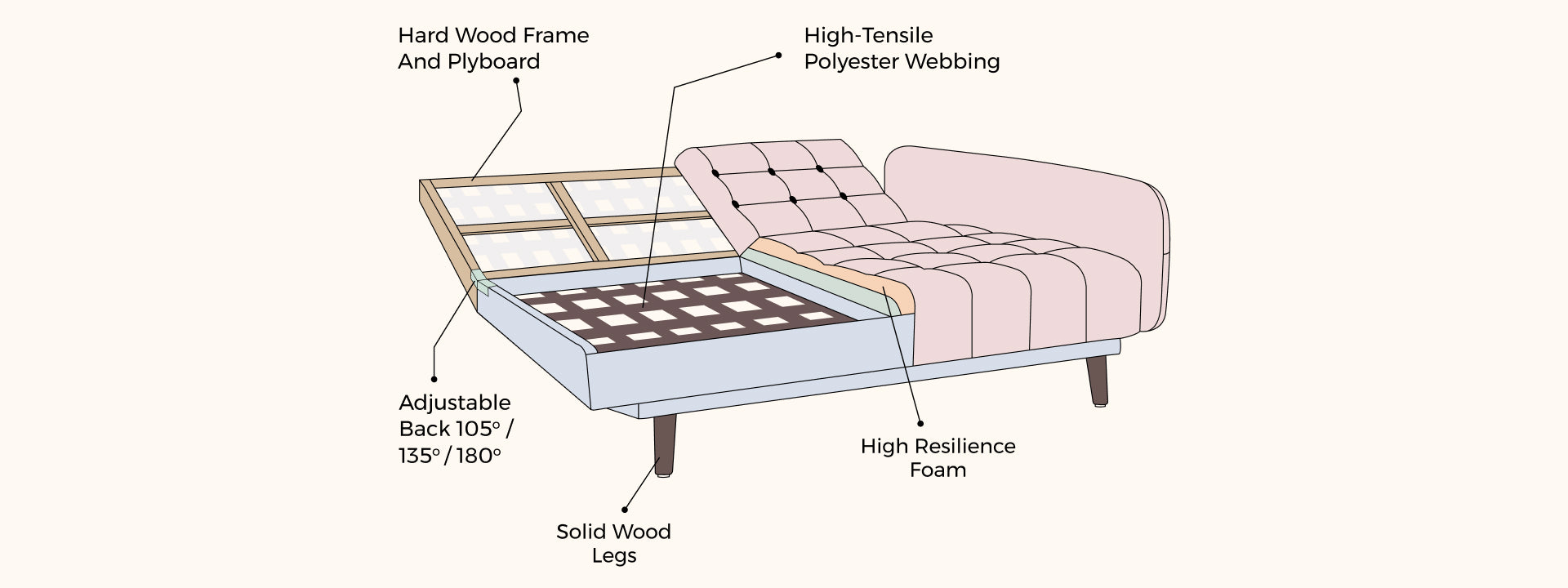 Hard Wood Frame And Plyboard

High-Tensile Polyester Webbing

Adjustable Back 105° / 135° / 180°

High Resilience Foam

Solid Wood Legs