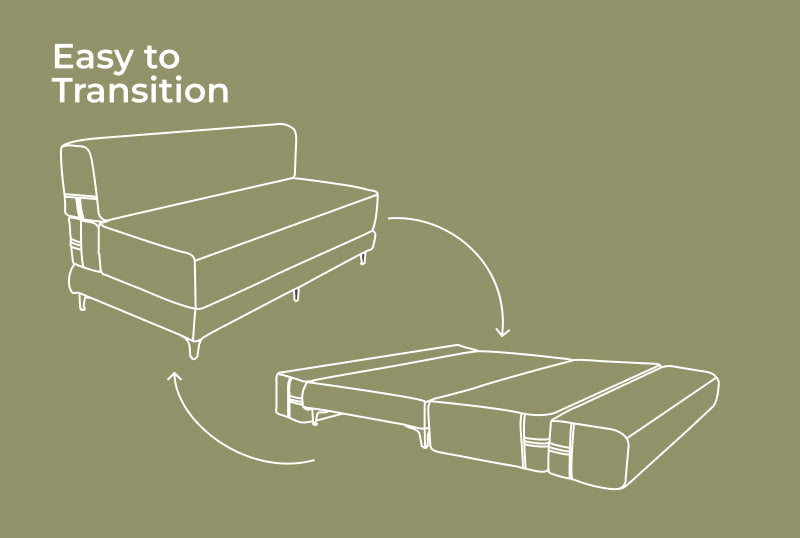 Easy to Transition